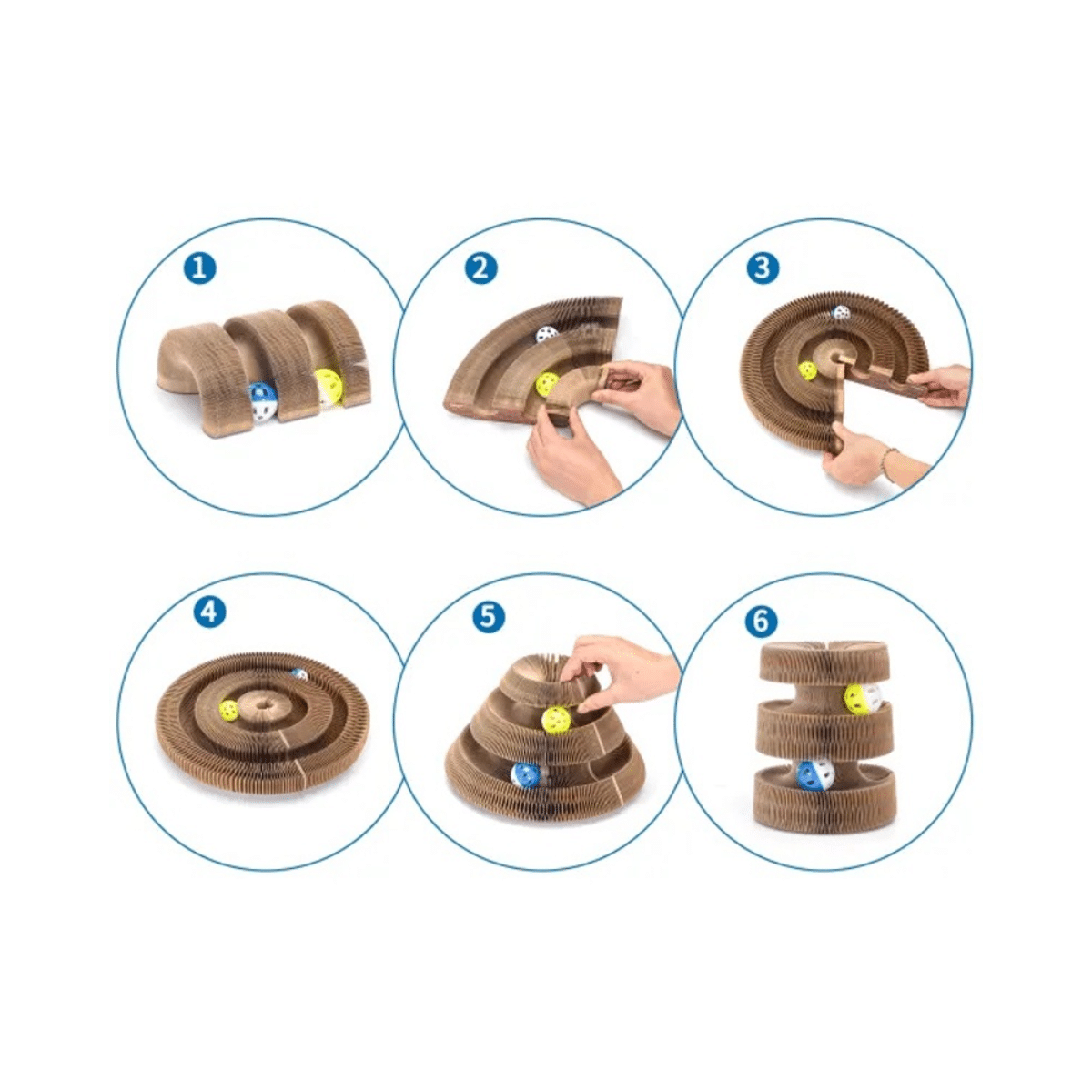 1

2

3

4

5

6